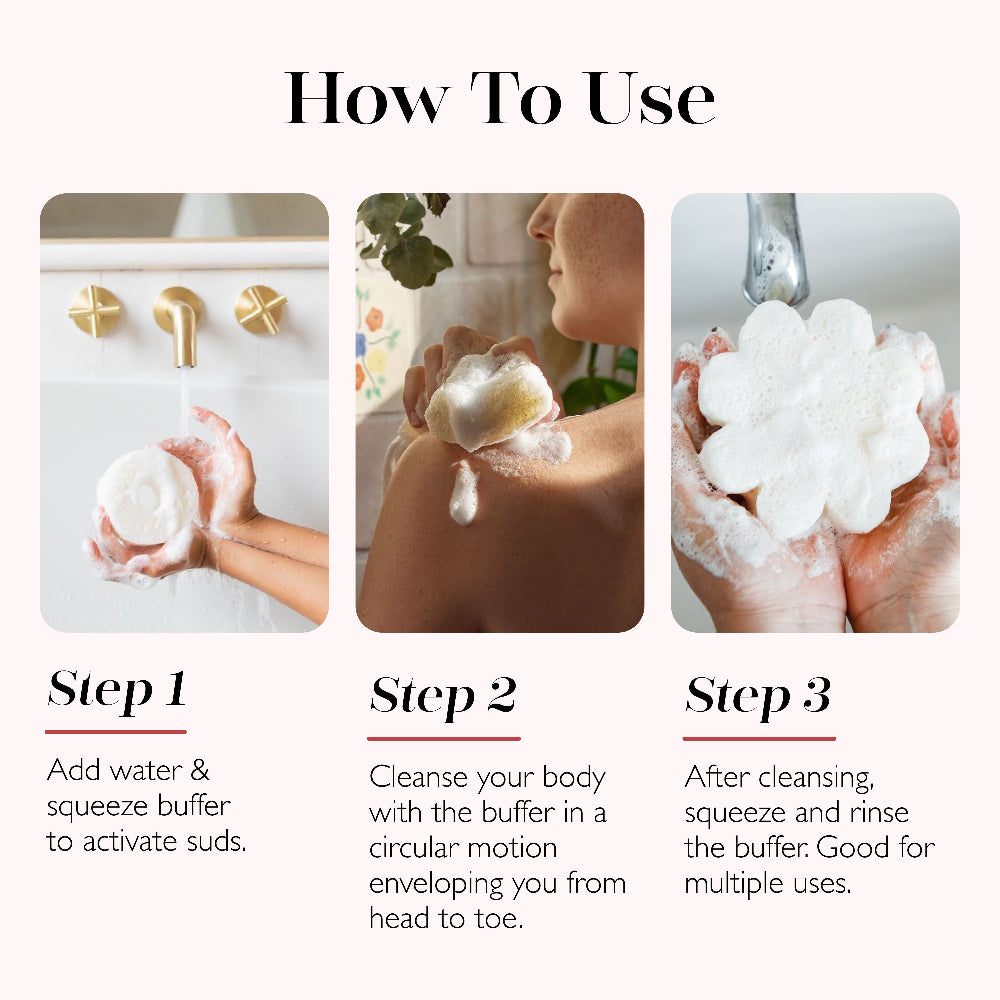 How To Use

Step 1

Add water & squeeze buffer to activate suds.

Step 2

Cleanse your body with the buffer in a circular motion enveloping you from head to toe.

Step 3

After cleansing, squeeze and rinse the buffer. Good for multiple uses.