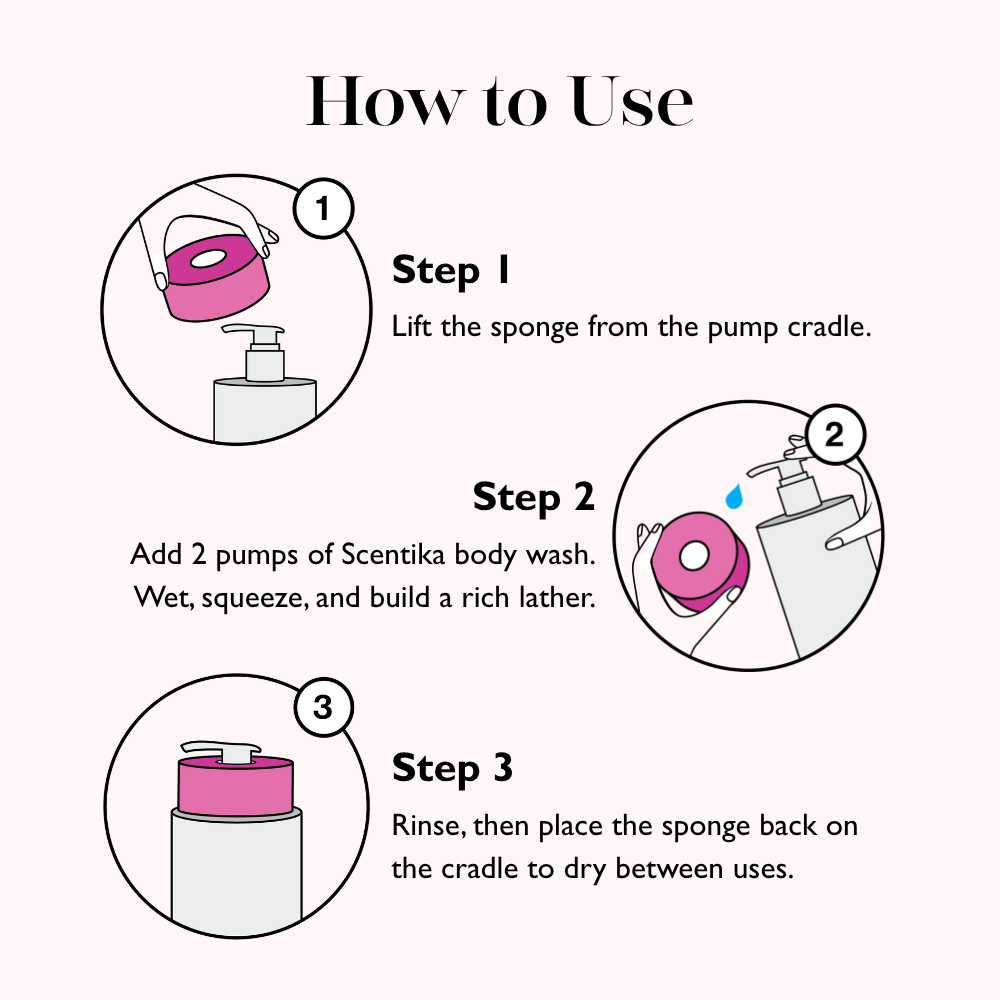 How to Use

1

Step 1

Lift the sponge from the pump cradle.

2

Step 2

Add 2 pumps of Scentika body wash. Wet, squeeze, and build a rich lather.

3

Step 3

Rinse, then place the sponge back on the cradle to dry between uses.